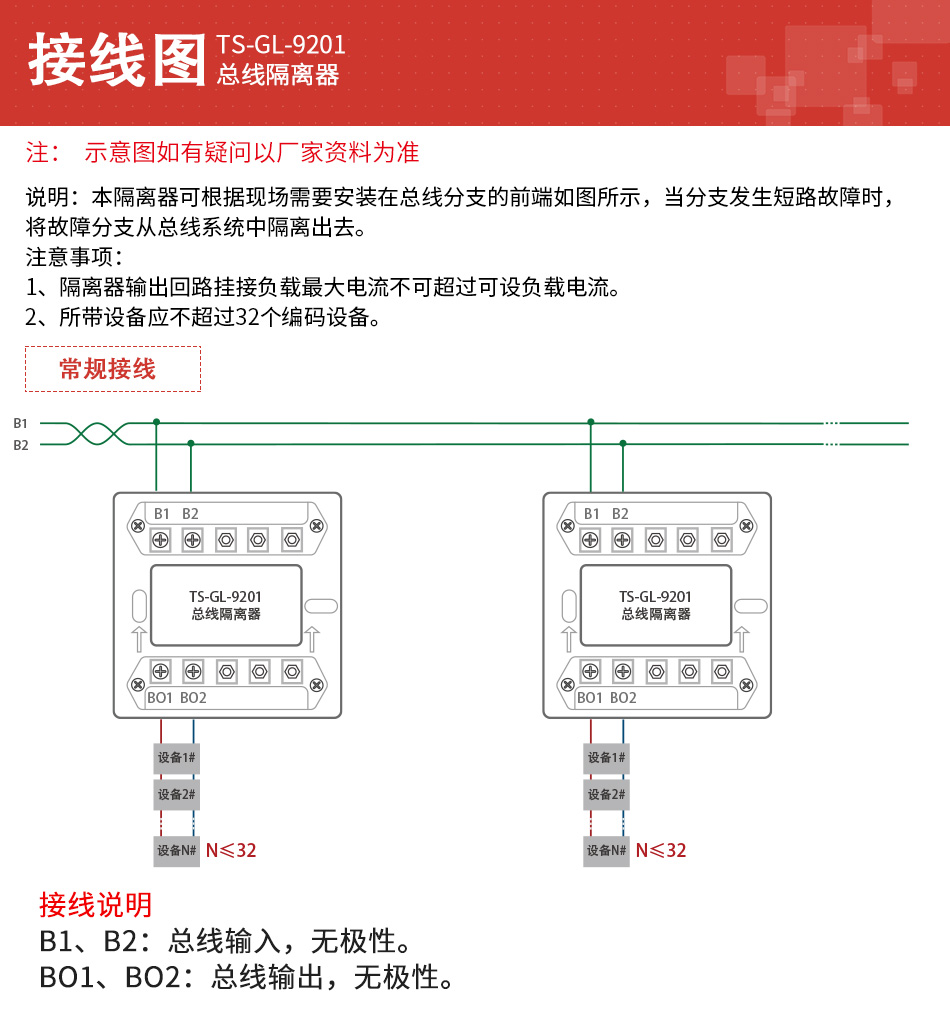 接线图 TS-GL-9201
总线隔离器

注： 示意图如有疑问以厂家资料为准

说明：本隔离器可根据现场需要安装在总线分支的前端如图所示，当分支发生短路故障时，将故障分支从总线系统中隔离出去。
注意事项：
1、隔离器输出回路挂接负载最大电流不可超过可设负载电流。
2、所带设备应不超过32个编码设备。

常规接线

B1
B2

B1 B2
TS-GL-9201
总线隔离器
BO1 BO2
设备1#
设备2#
设备N# N≤32

B1 B2
TS-GL-9201
总线隔离器
BO1 BO2
设备1#
设备2#
设备N# N≤32

接线说明
B1、B2：总线输入，无极性。
BO1、BO2：总线输出，无极性。